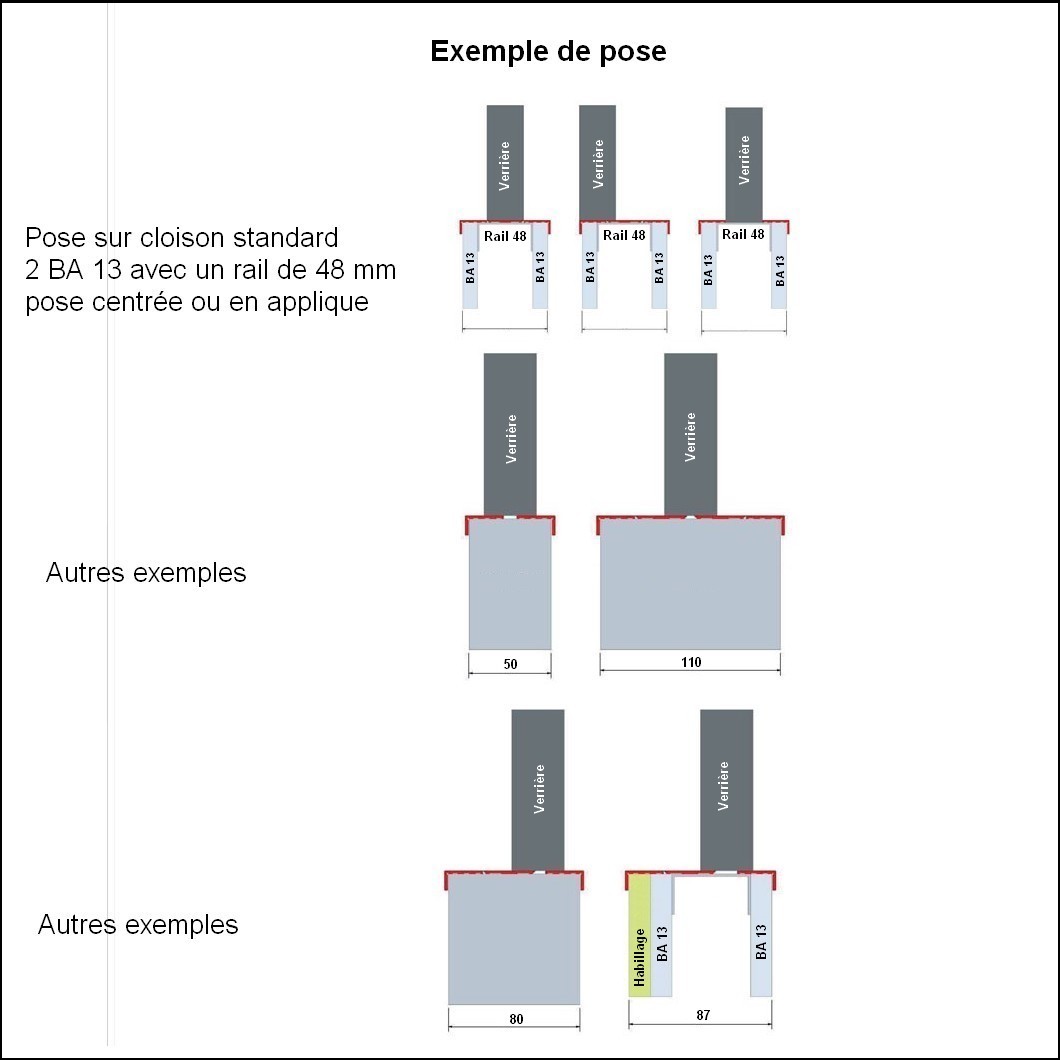 Exemple de pose

Pose sur cloison standard
2 BA 13 avec un rail de 48 mm
pose centrée ou en applique

Verrière
Rail 48
BA 13
BA 13

Verrière
Rail 48
BA 13
BA 13

Verrière
Rail 48
BA 13
BA 13

Autres exemples

Verrière
50

Verrière
110

Autres exemples

Verrière
80

Verrière
Habillage
BA 13
BA 13
87